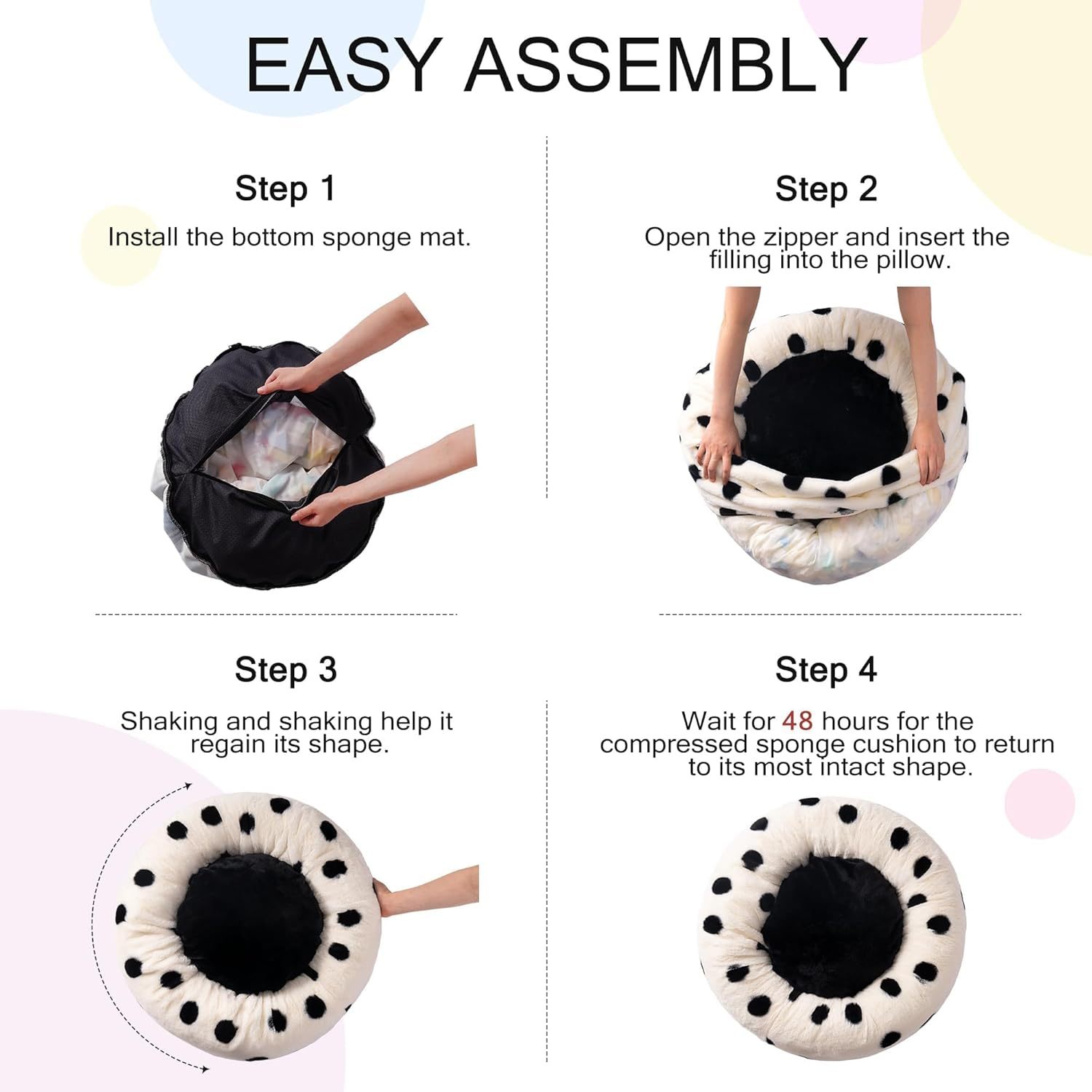 EASY ASSEMBLY

Step 1

Install the bottom sponge mat.

Step 2

Open the zipper and insert the filling into the pillow.

Step 3

Shaking and shaking help it regain its shape.

Step 4

Wait for 48 hours for the compressed sponge cushion to return to its most intact shape.