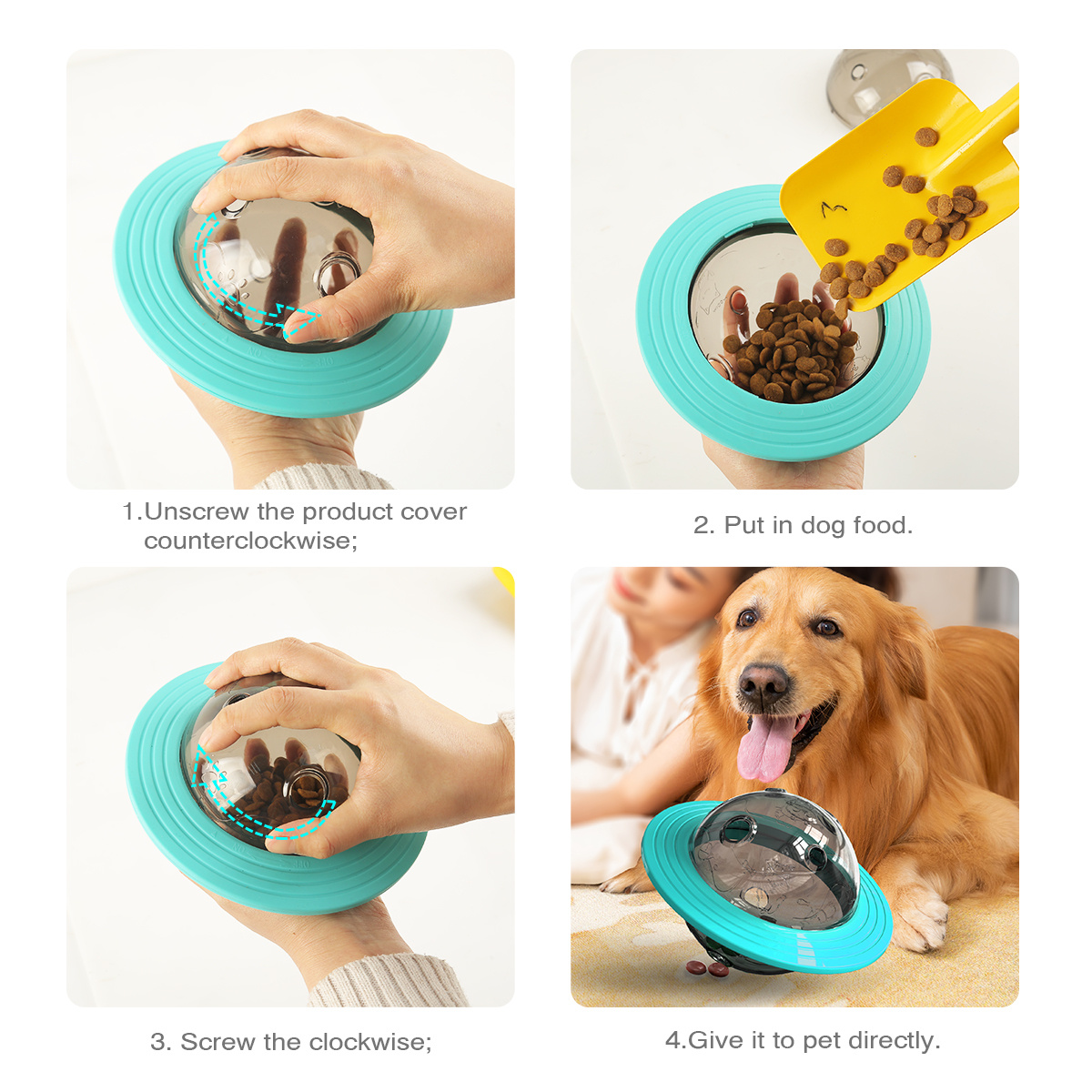 1.Unscrew the product cover counterclockwise;

2. Put in dog food.

3. Screw the clockwise;

4.Give it to pet directly.