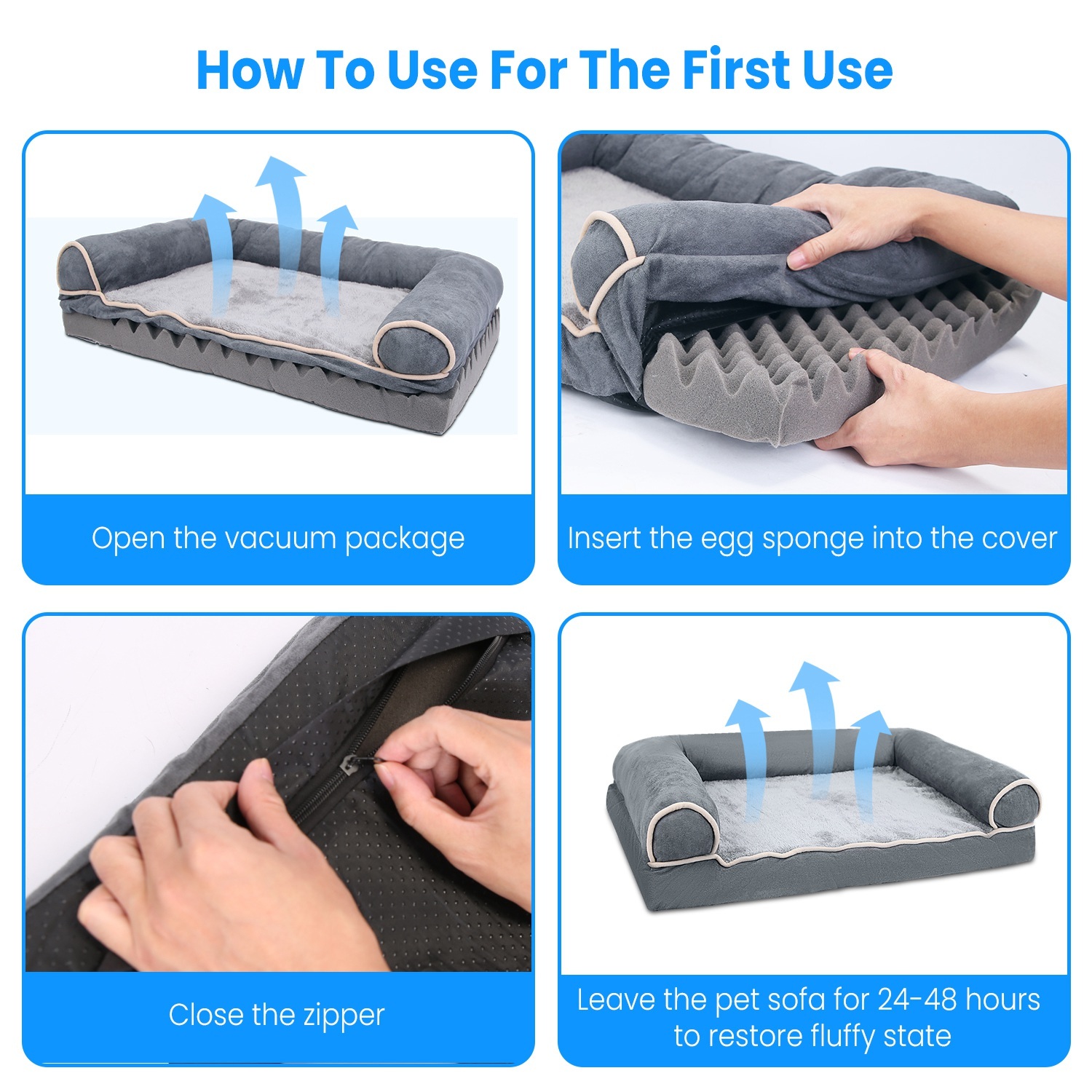 How To Use For The First Use

Open the vacuum package

Insert the egg sponge into the cover

Close the zipper

Leave the pet sofa for 24-48 hours to restore fluffy state