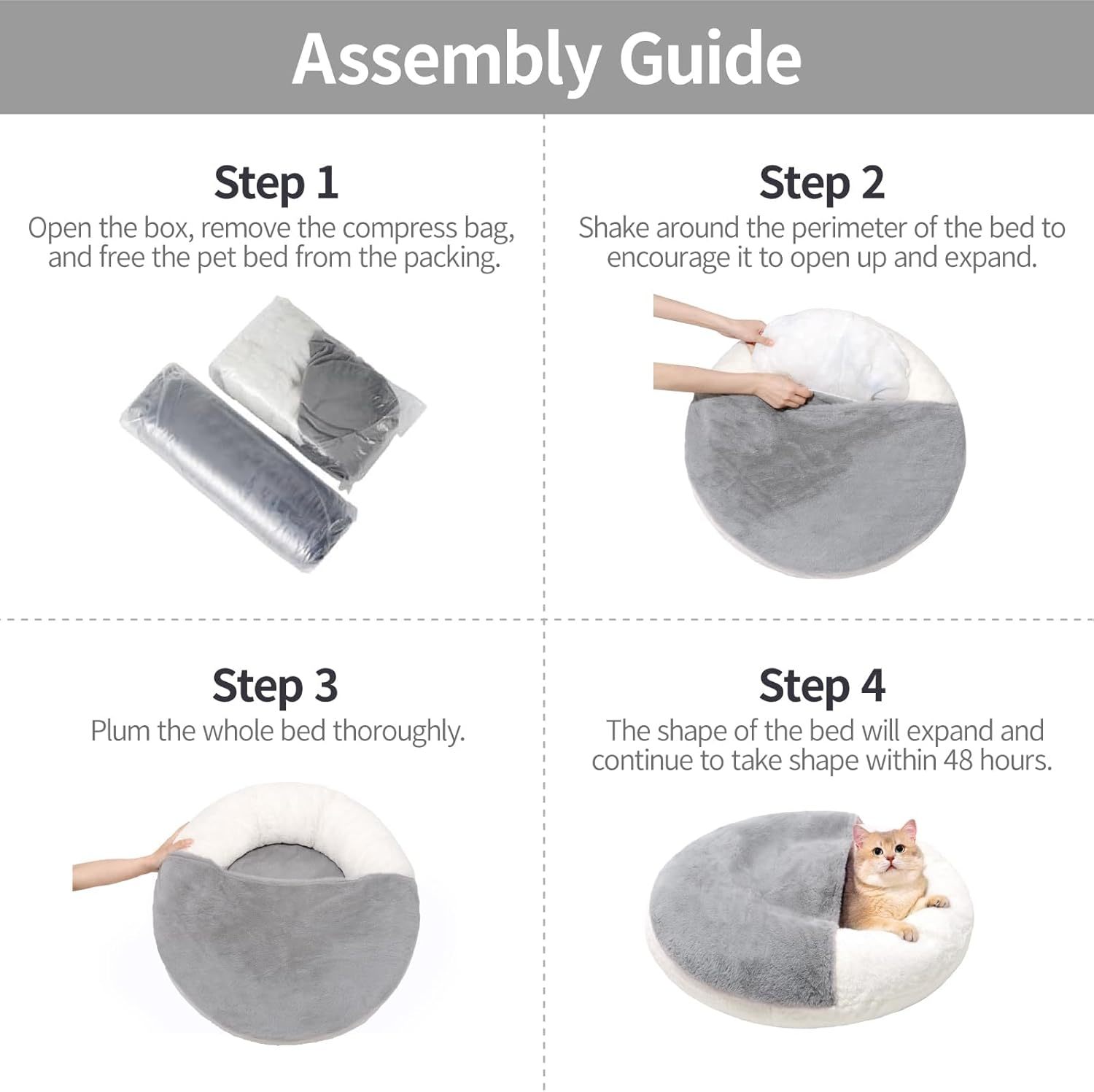 Assembly Guide

Step 1
Open the box, remove the compress bag, and free the pet bed from the packing.

Step 2
Shake around the perimeter of the bed to encourage it to open up and expand.

Step 3
Plum the whole bed thoroughly.

Step 4
The shape of the bed will expand and continue to take shape within 48 hours.