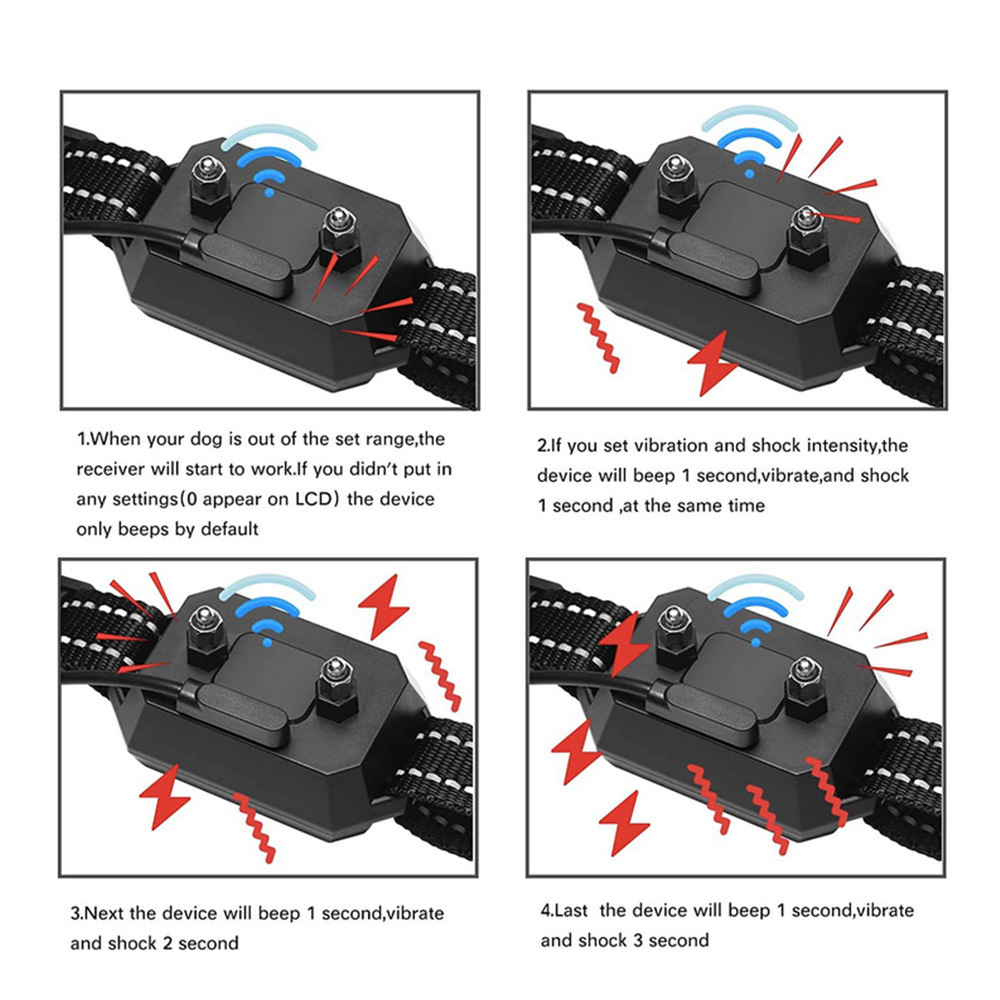 1.When your dog is out of the set range,the receiver will start to work.If you didn't put in any settings(0 appear on LCD) the device only beeps by default

2.If you set vibration and shock intensity,the device will beep 1 second,vibrate,and shock 1 second ,at the same time

3.Next the device will beep 1 second,vibrate and shock 2 second

4.Last the device will beep 1 second,vibrate and shock 3 second